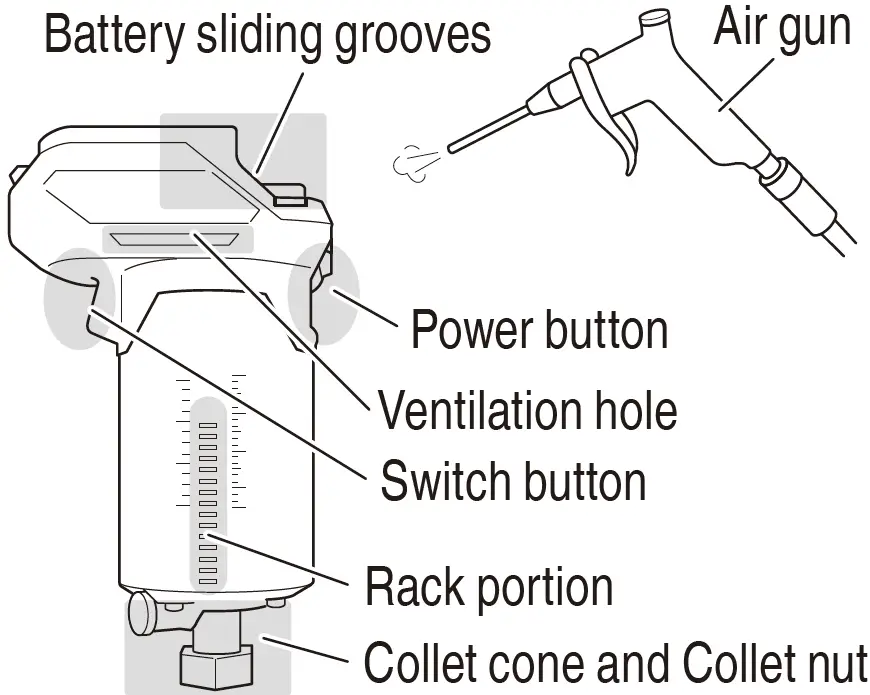 Battery sliding grooves

Air gun

Power button

Ventilation hole

Switch button

Rack portion

Collet cone and Collet nut