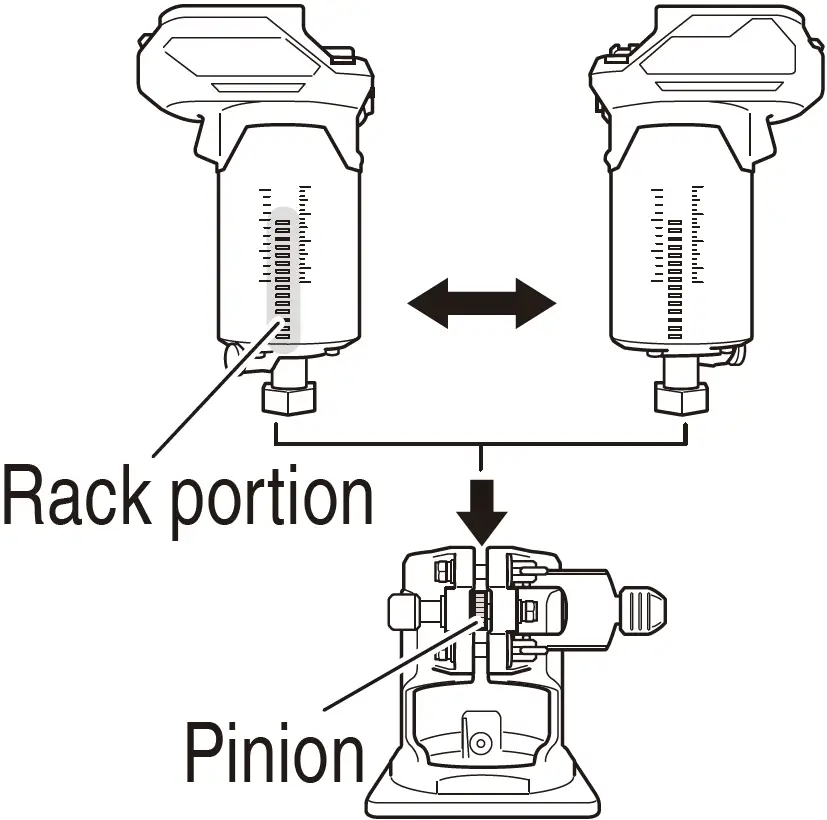 Rack portion

Pinion