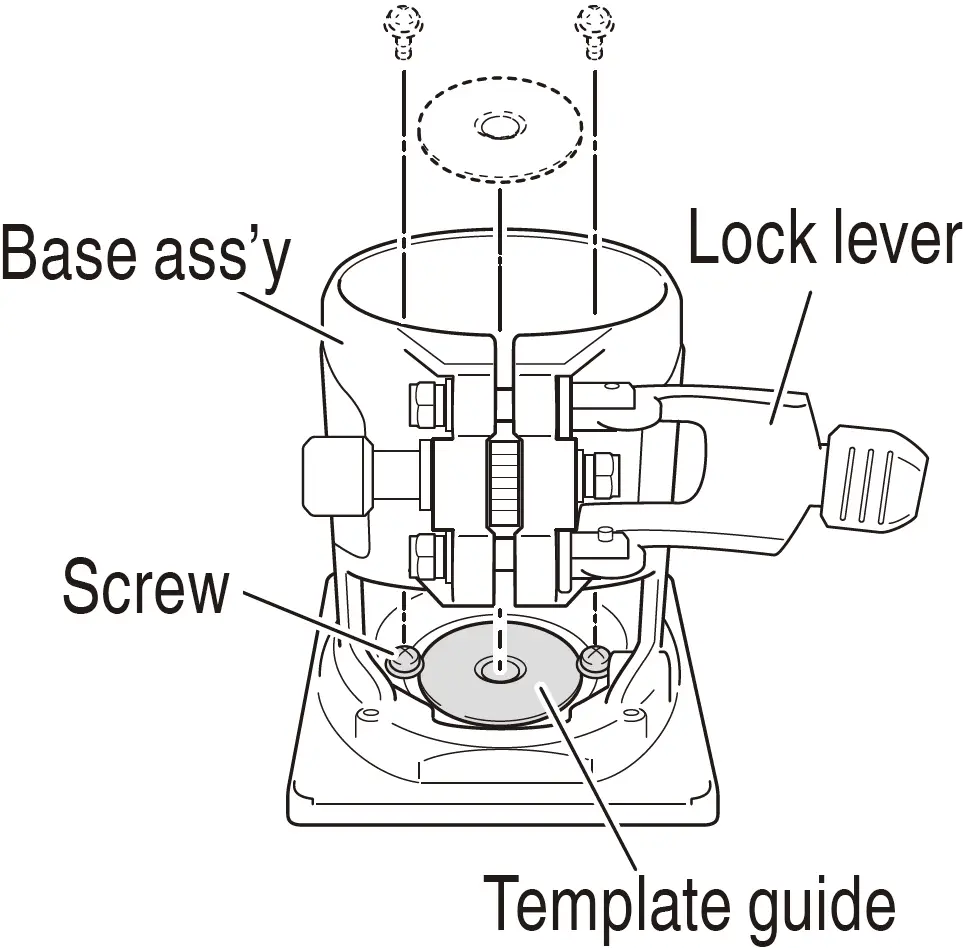 Base ass'y
Lock lever
Screw
Template guide