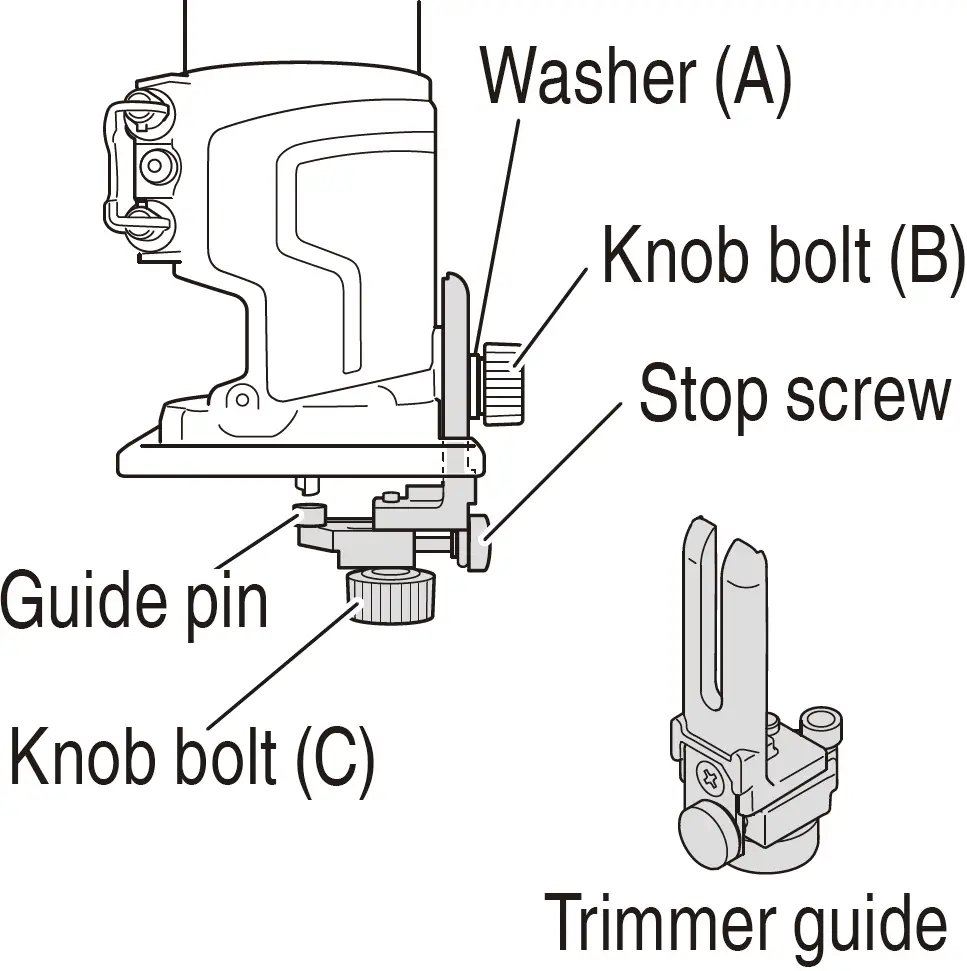 Washer (A)
Knob bolt (B)
Stop screw
Guide pin
Knob bolt (C)
Trimmer guide