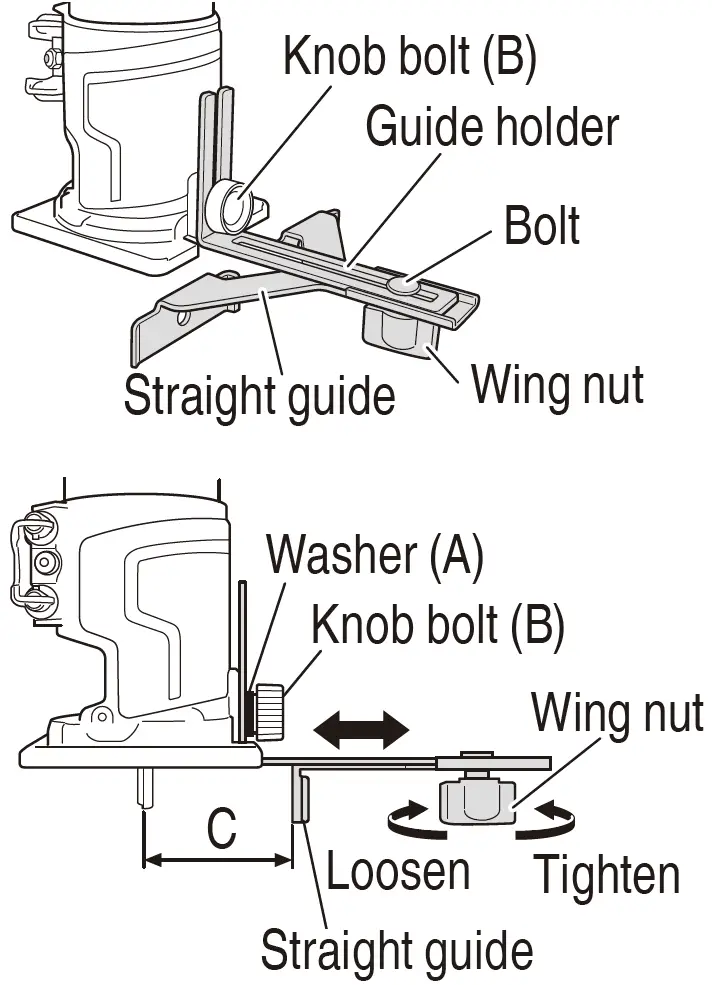 Knob bolt (B)
Guide holder
Bolt
Straight guide
Wing nut

Washer (A)
Knob bolt (B)
Wing nut
C
Loosen
Tighten
Straight guide