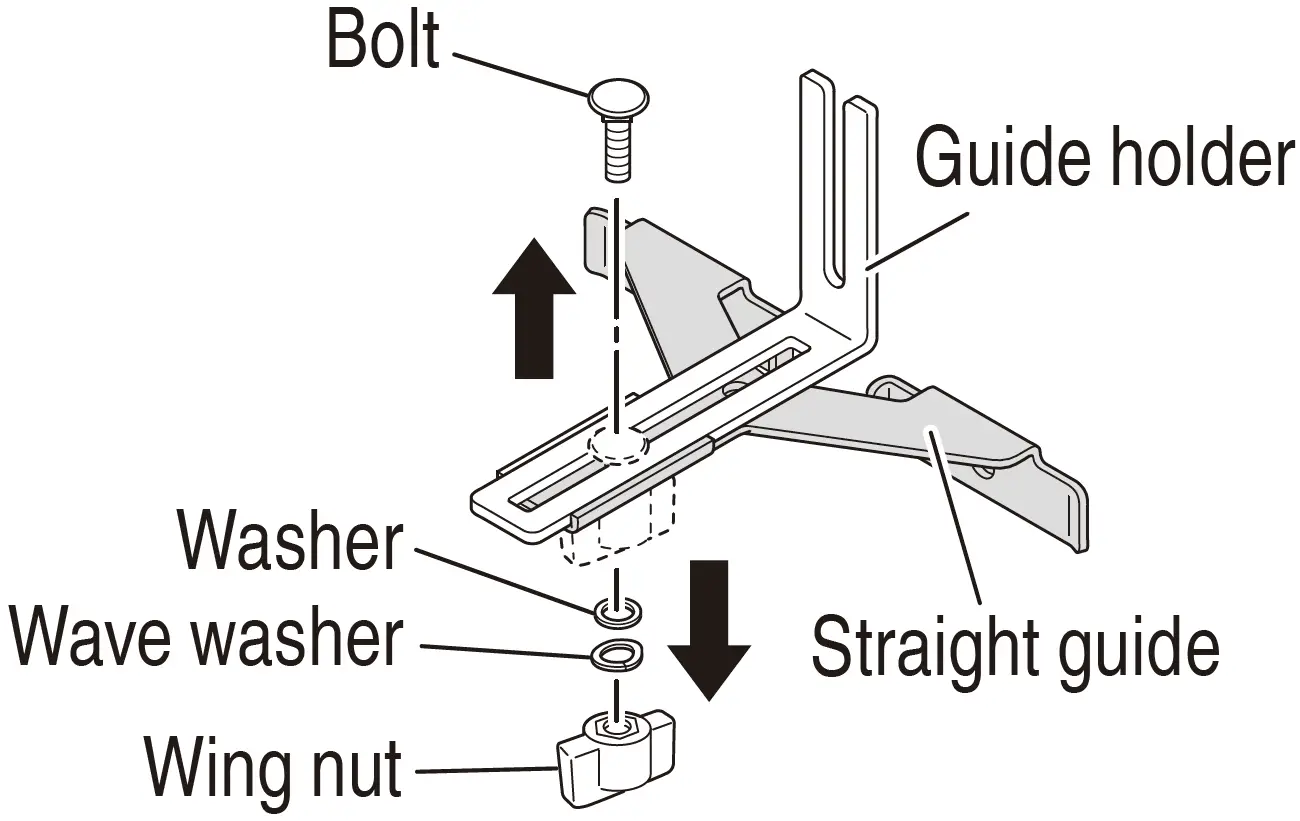 Bolt
Guide holder
Washer
Wave washer
Straight guide
Wing nut