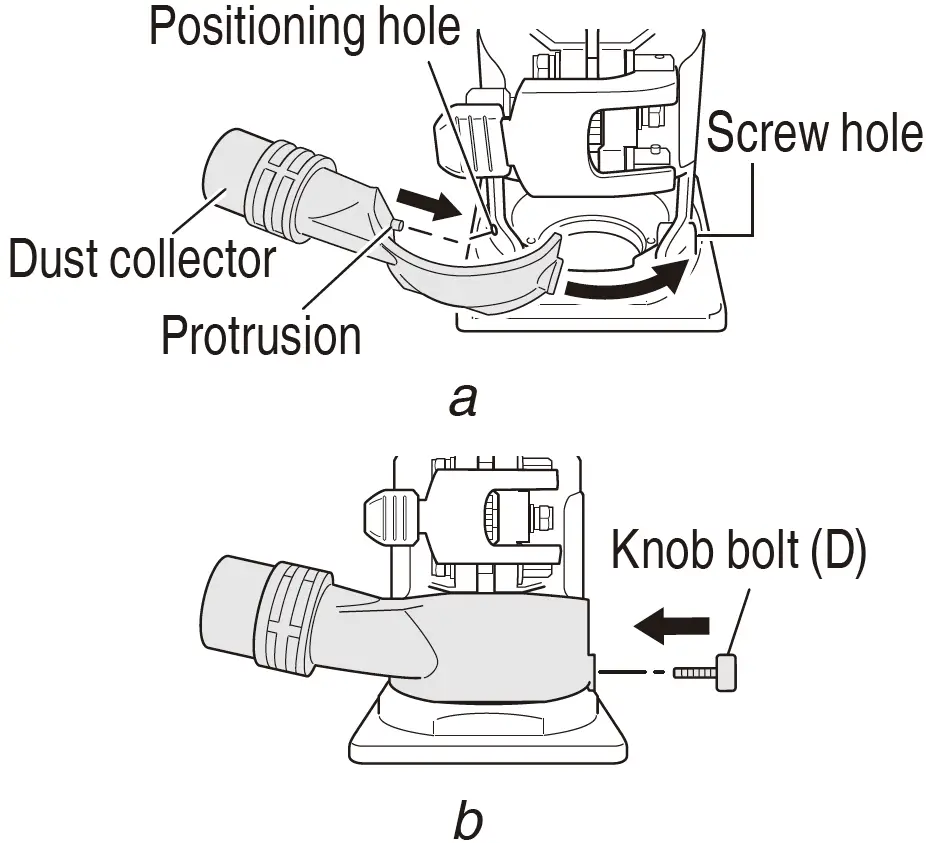 Positioning hole
Screw hole
Dust collector
Protrusion
a
Knob bolt (D)
b