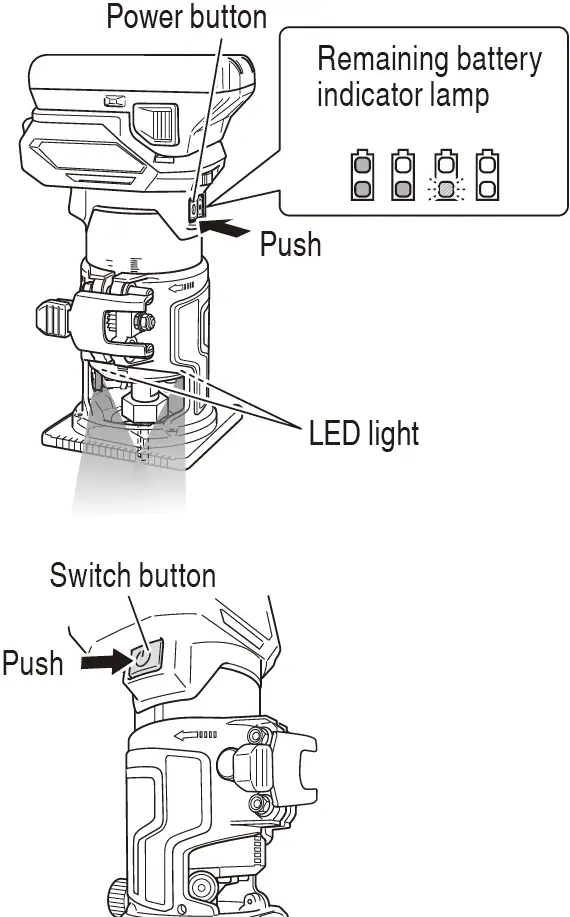 Power button

Remaining battery indicator lamp

Push

LED light

Switch button

Push