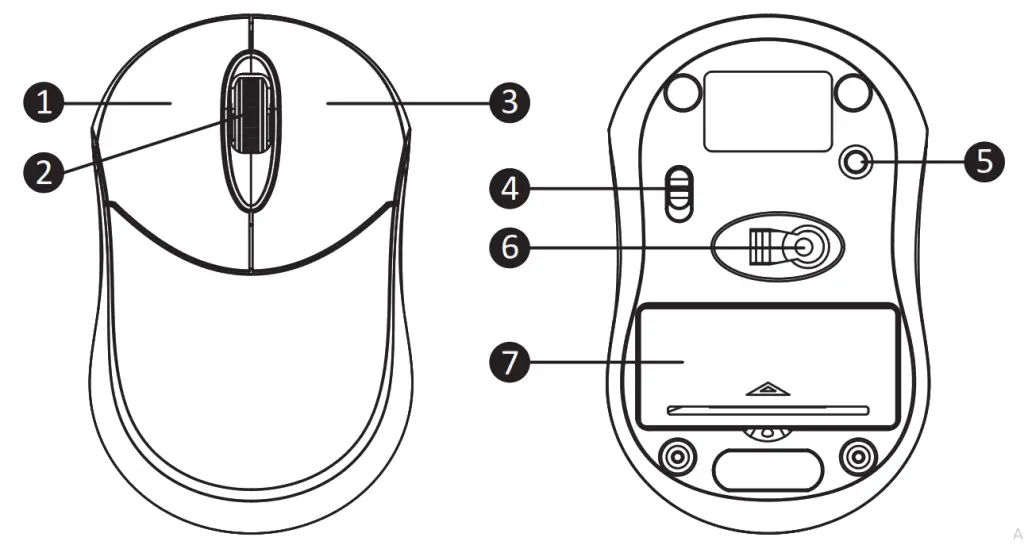 1
2
3
4
5
6
7
A