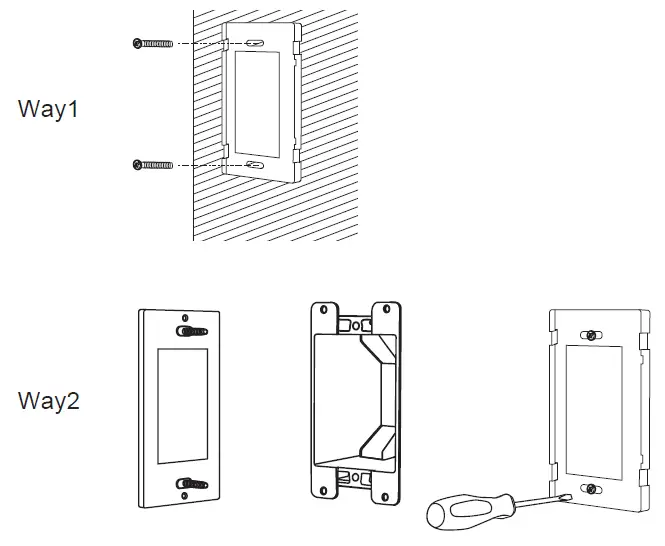 Way1

Way2