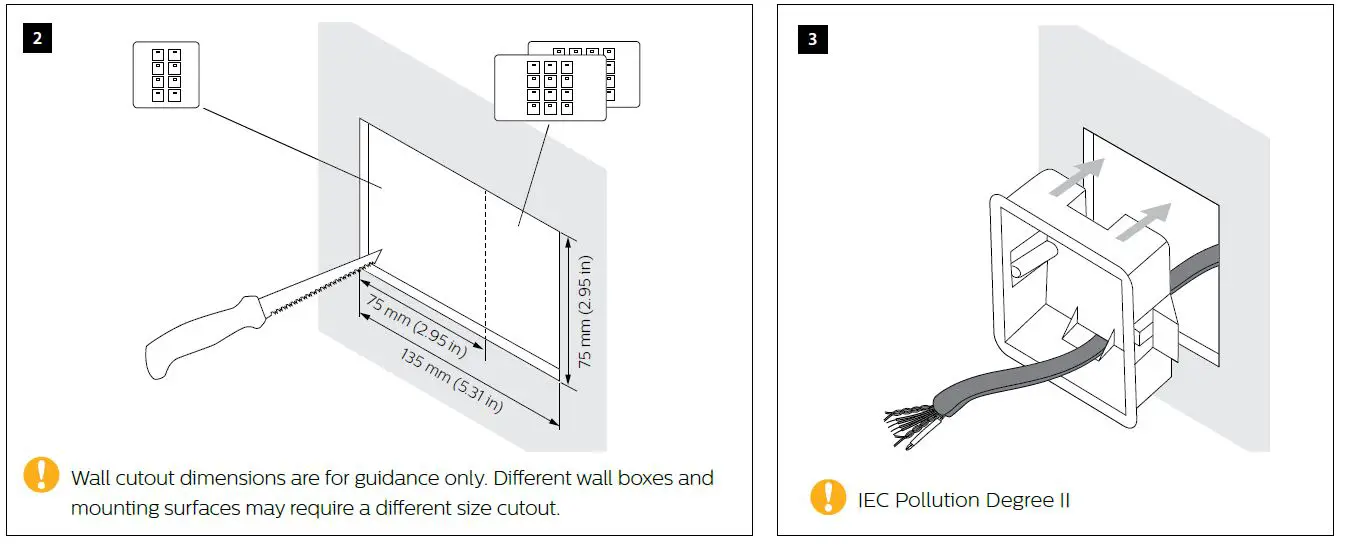 2

75 mm (2.95 in)

135 mm (5.31 in)

75 mm (2.95 in)

Wall cutout dimensions are for guidance only. Different wall boxes and mounting surfaces may require a different size cutout.

3

IEC Pollution Degree II