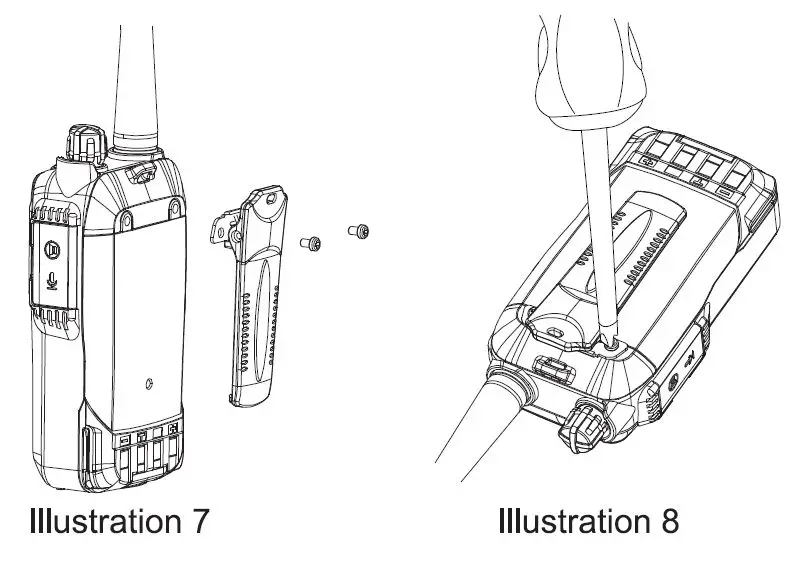 Illustration 7

Illustration 8