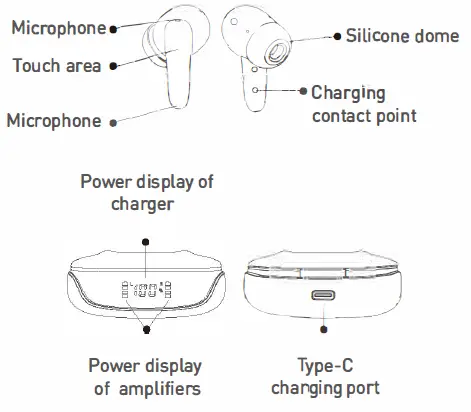 Microphone
Touch area
Microphone
Silicone dome
Charging contact point

Power display of charger

Power display of amplifiers

Type-C charging port