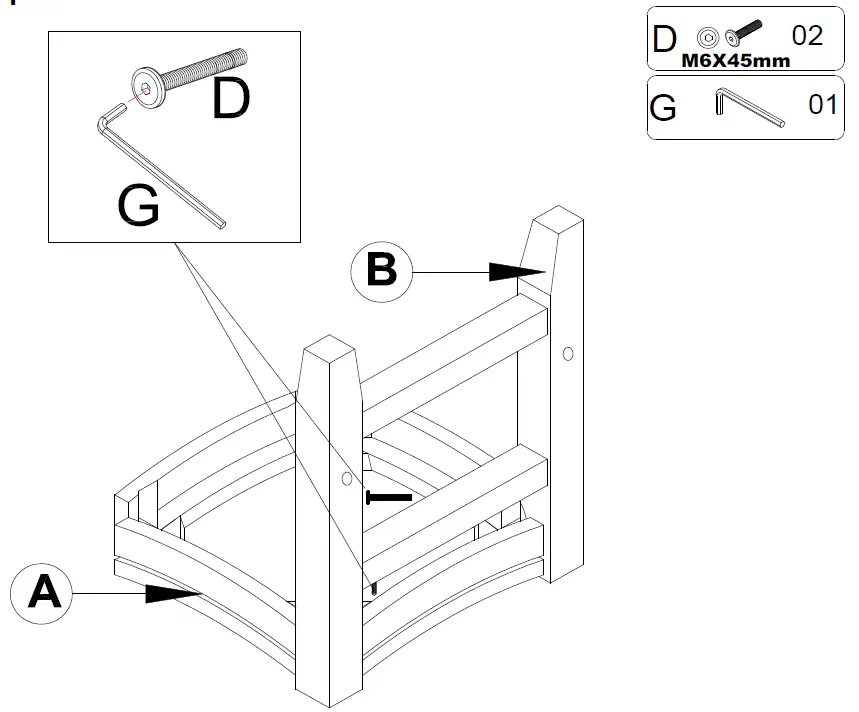 D
G
D 02
M6X45mm
G 01
B
A