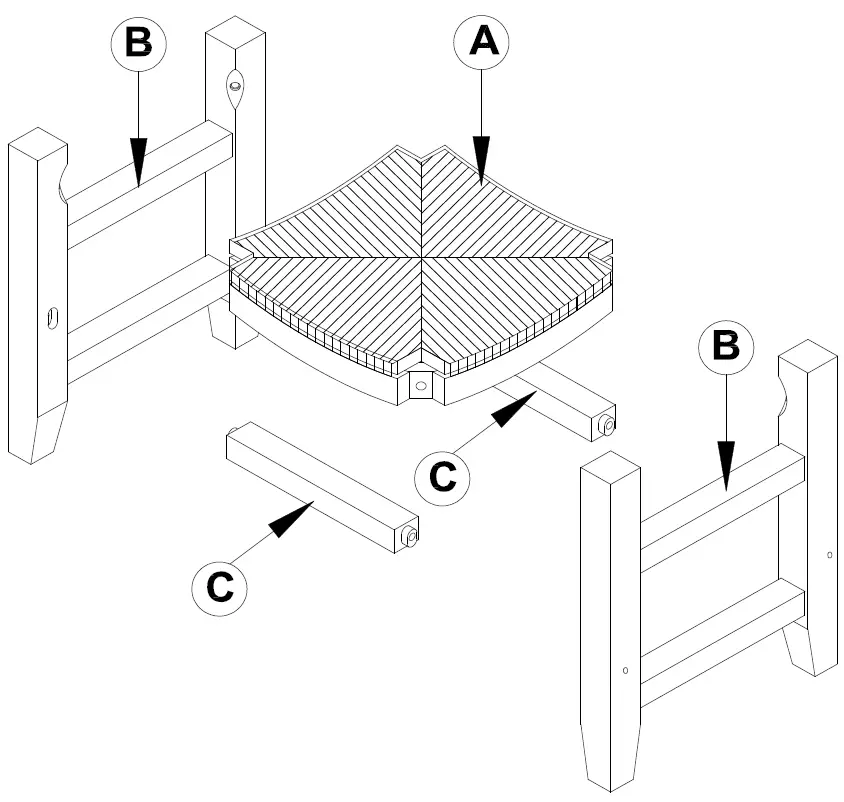 B
A
B
C
C