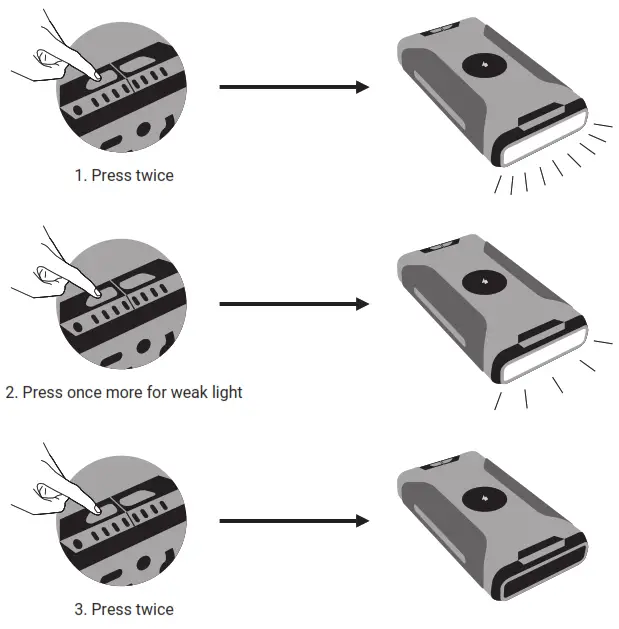 1. Press twice

2. Press once more for weak light

3. Press twice