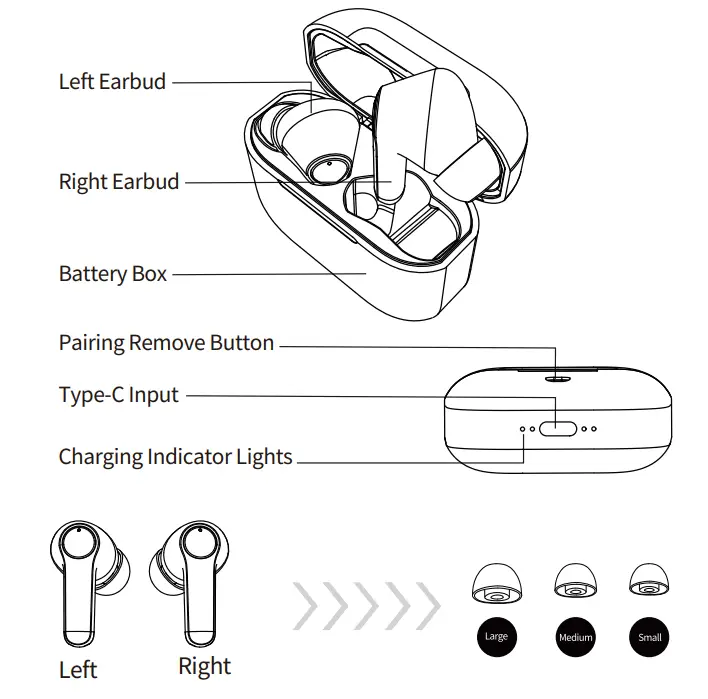 Left Earbud

Right Earbud

Battery Box

Pairing Remove Button

Type-C Input

Charging Indicator Lights

Left

Right

Large

Medium

Small