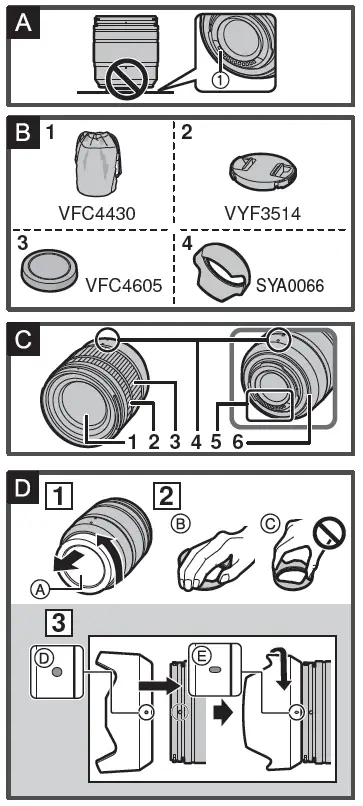 A

①

B

1

VFC4430

2

VYF3514

3

VFC4605

4

SYA0066

C

1 2 3 4 5 6

D

1

Ⓐ

2

Ⓑ

Ⓒ

3

Ⓓ

Ⓔ