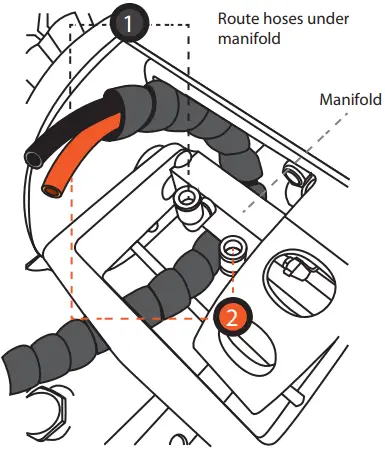 1

Route hoses under manifold

Manifold

2