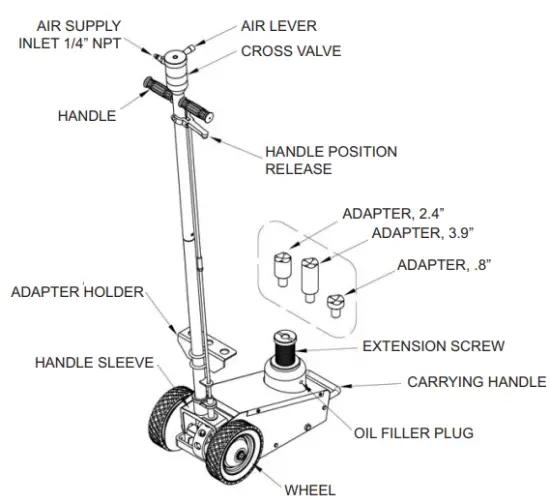 AIR SUPPLY INLET 1/4" NPT

AIR LEVER

CROSS VALVE

HANDLE

HANDLE POSITION RELEASE

ADAPTER, 2.4"

ADAPTER, 3.9"

ADAPTER, .8"

ADAPTER HOLDER

EXTENSION SCREW

HANDLE SLEEVE

CARRYING HANDLE

OIL FILLER PLUG

WHEEL