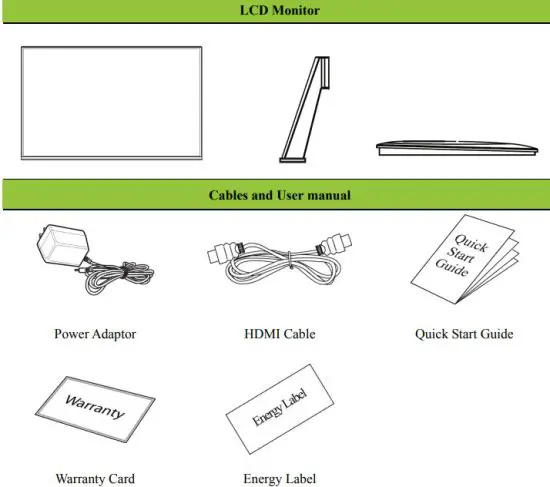 LCD Monitor

Cables and User manual

Quick Start Guide

Power Adaptor

HDMI Cable

Quick Start Guide

Warranty

Energy Label

Warranty Card

Energy Label