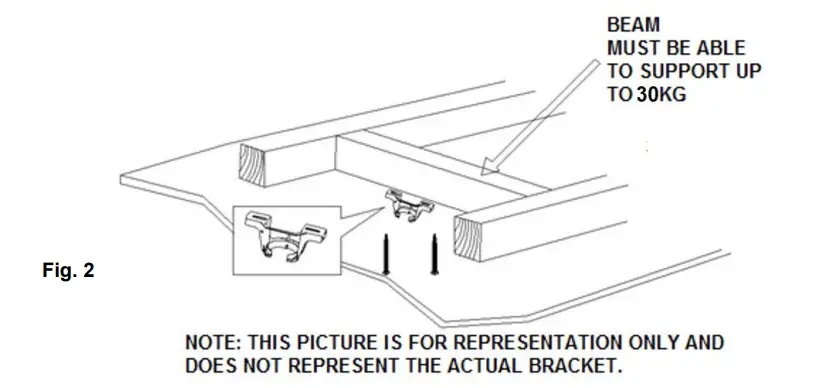 BEAM
MUST BE ABLE TO SUPPORT UP TO 30KG

Fig. 2

NOTE: THIS PICTURE IS FOR REPRESENTATION ONLY AND DOES NOT REPRESENT THE ACTUAL BRACKET.