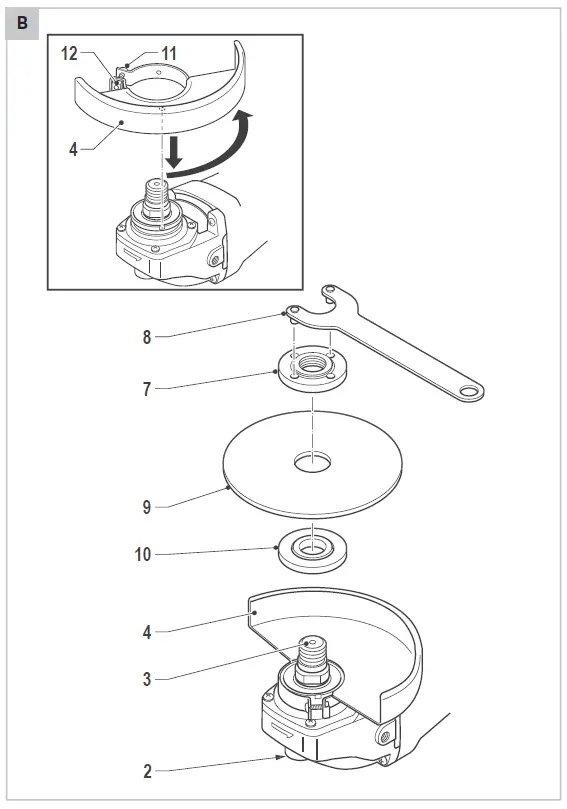 B

12
11
4

8
7
9
10
4
3
2