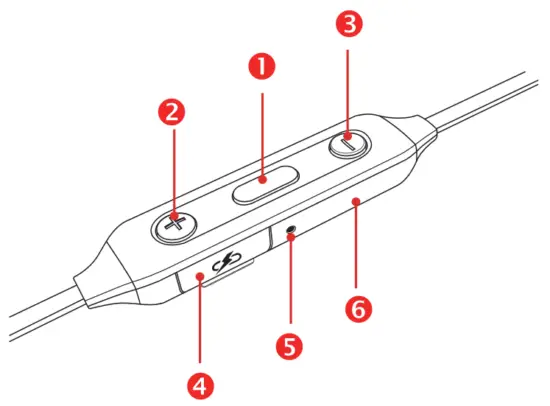 3
1
2
+
−
6
5
4