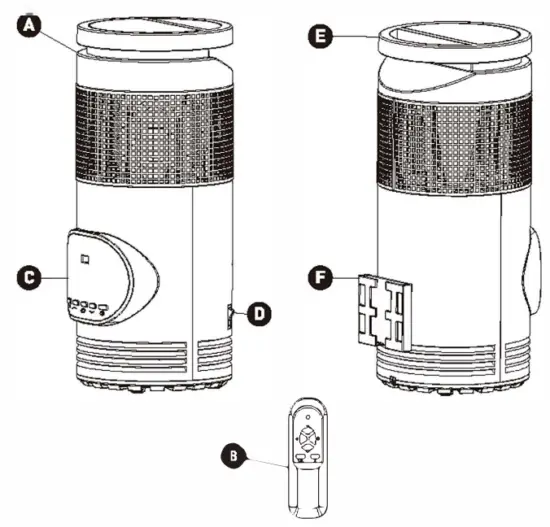 A

E

C

D

F

B