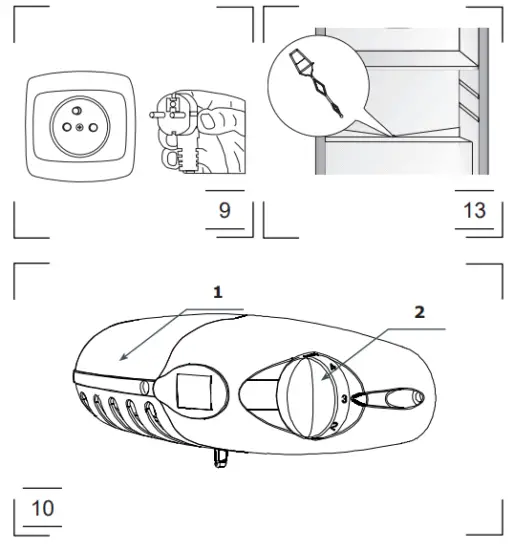 9

13

1

2

4

3

2

10