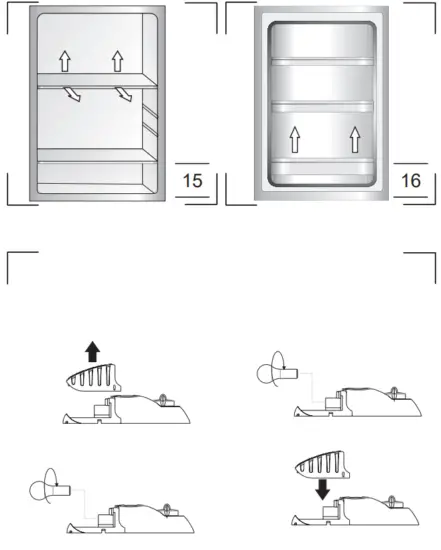 15

16