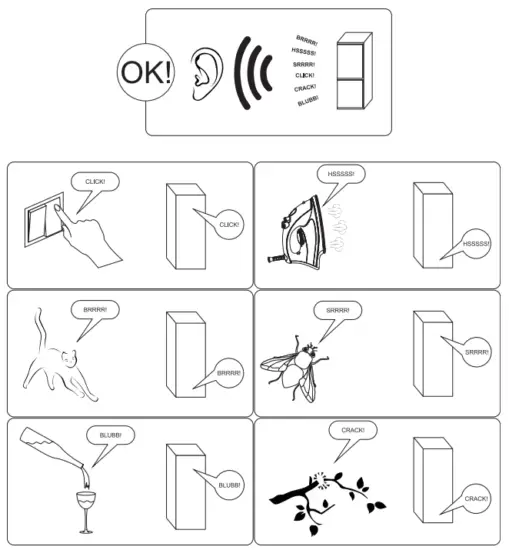 OK!

BRRRR!
HSSSSS!
SRRRR!
CLICK!
CRACK!
BLUBB!

CLICK!
CLICK!

HSSSSS!
HSSSSS!

BRRRR!
BRRRR!

SRRRR!
SRRRR!

BLUBB!
BLUBB!

CRACK!
CRACK!