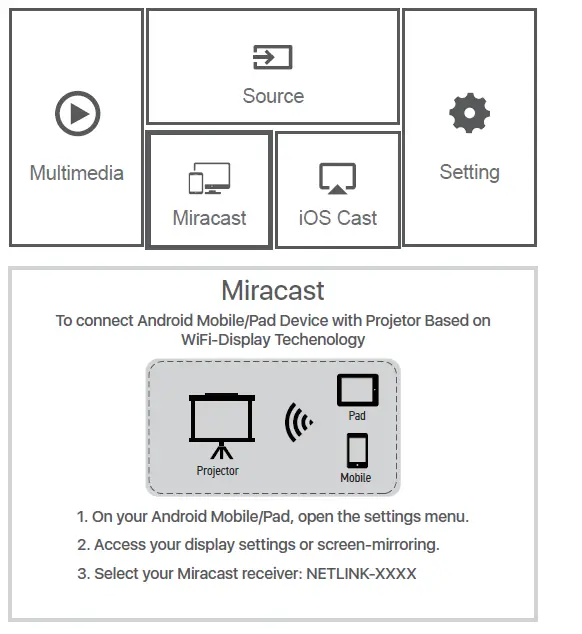 Multimedia

Source

Miracast

iOS Cast

Setting

Miracast

To connect Android Mobile/Pad Device with Projetor Based on WiFi-Display Techenology

Projector

Pad

Mobile

1. On your Android Mobile/Pad, open the settings menu.

2. Access your display settings or screen-mirroring.

3. Select your Miracast receiver: NETLINK-XXXX