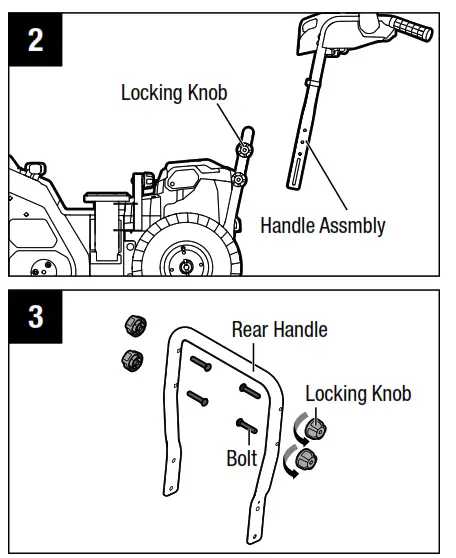 2

Locking Knob

Handle Assmbly

3

Rear Handle

Locking Knob

Bolt