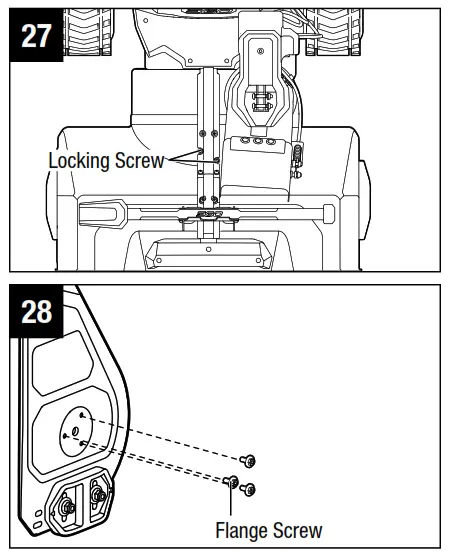 27

Locking Screw

28

Flange Screw