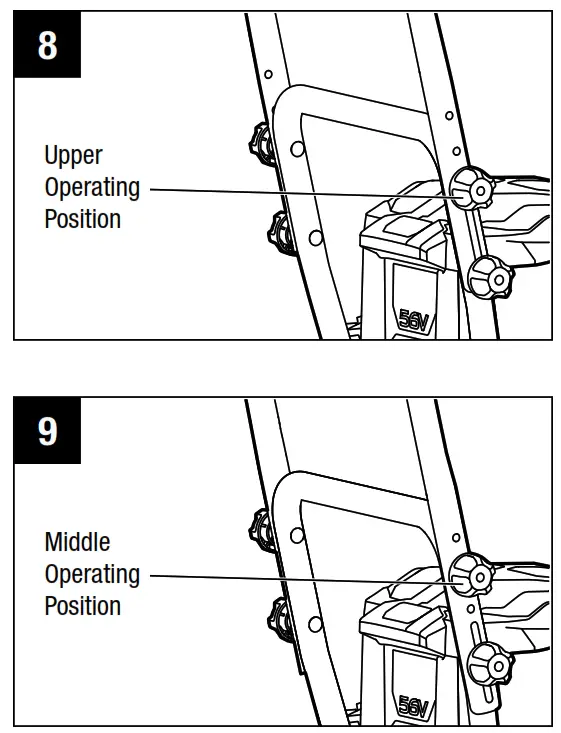 8

Upper Operating Position

56V

9

Middle Operating Position

56V