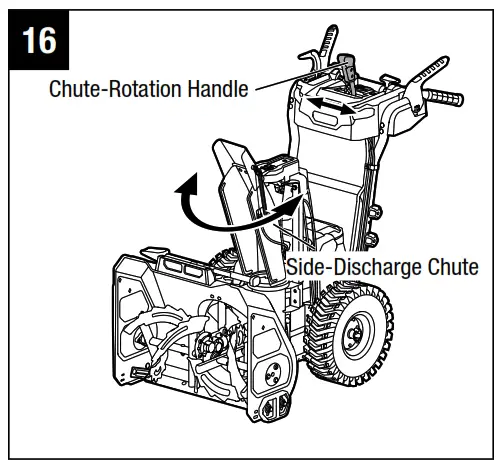 16

Chute-Rotation Handle

Side-Discharge Chute