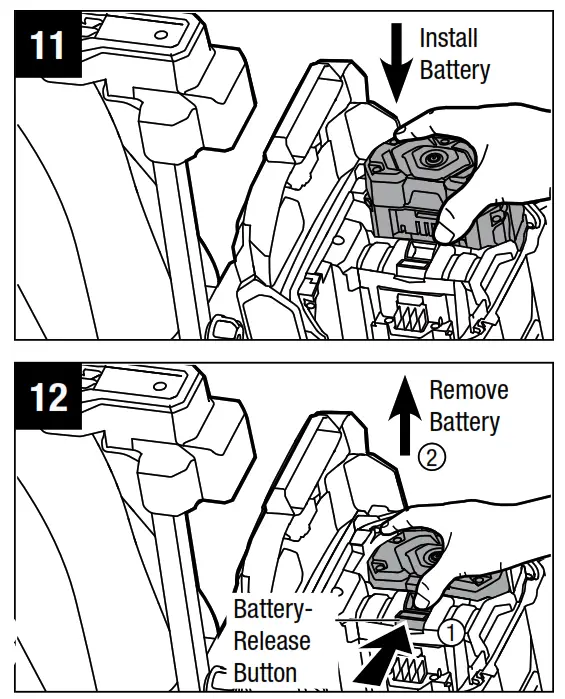 11

Install Battery

12

Remove Battery

②

Battery-Release Button

①