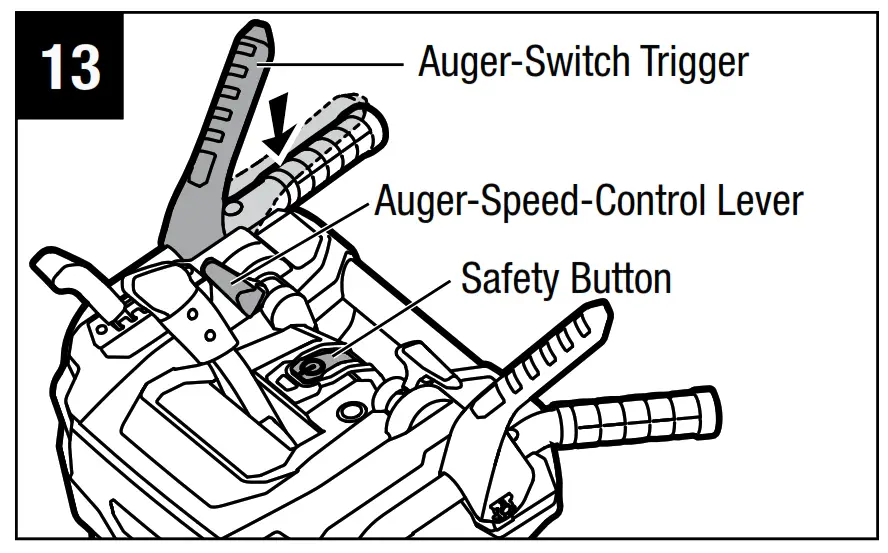 13

Auger-Switch Trigger

Auger-Speed-Control Lever

Safety Button