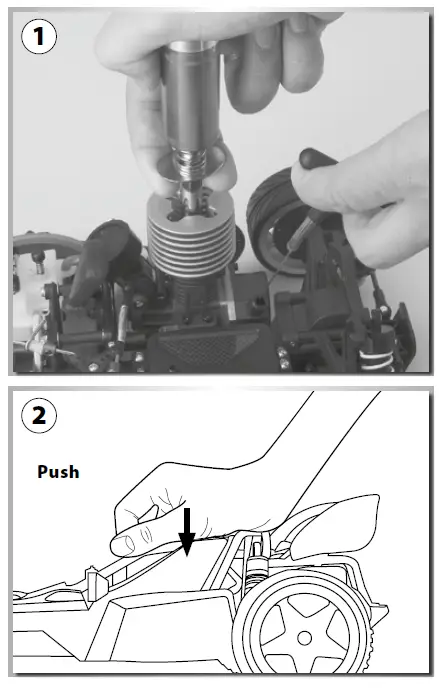 1

2

Push