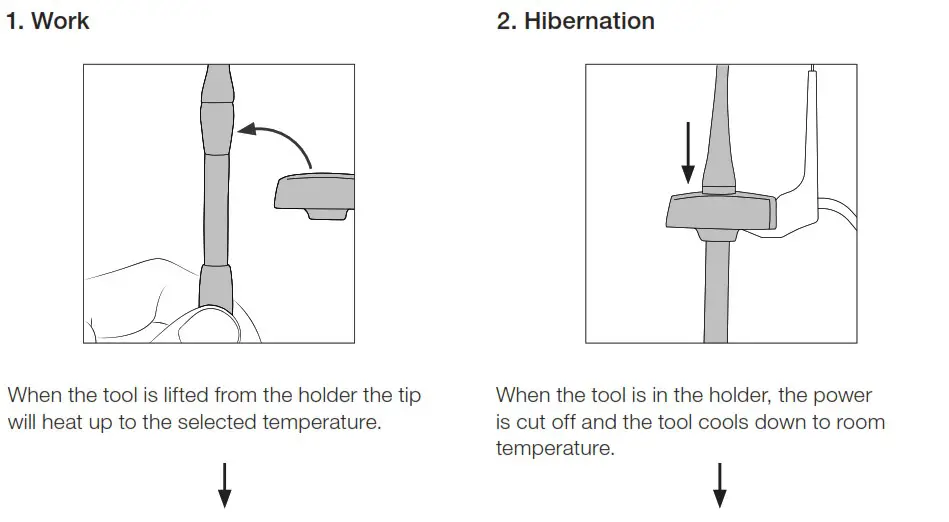 1. Work

When the tool is lifted from the holder the tip will heat up to the selected temperature.

2. Hibernation

When the tool is in the holder, the power is cut off and the tool cools down to room temperature.