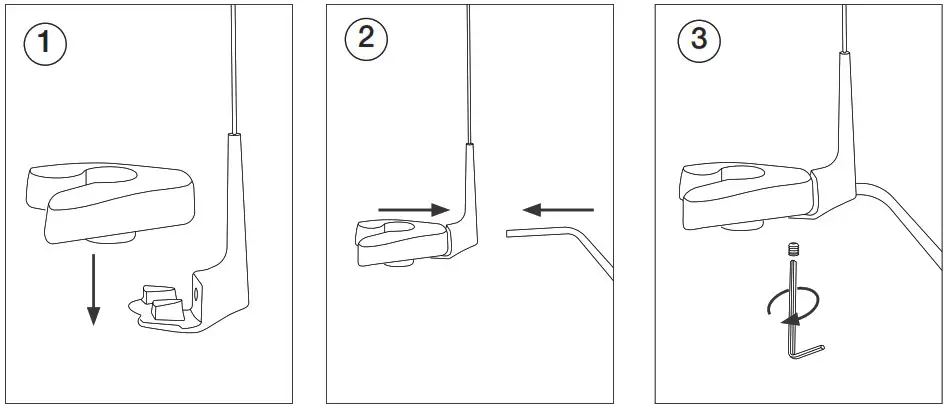 1

2

3