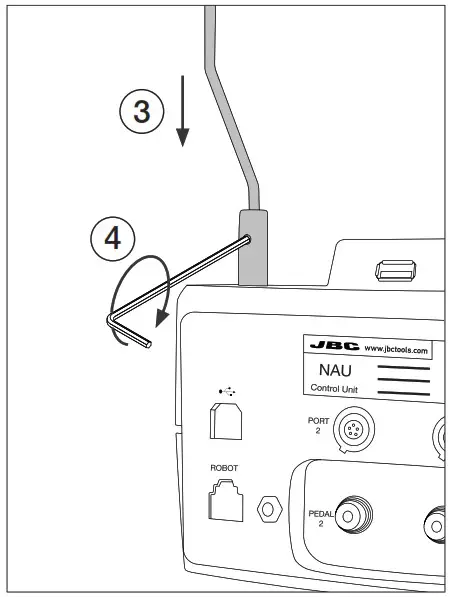 3

4

JBC www.jbctools.com

NAU

Control Unit

PORT 2

ROBOT

PEDAL 2