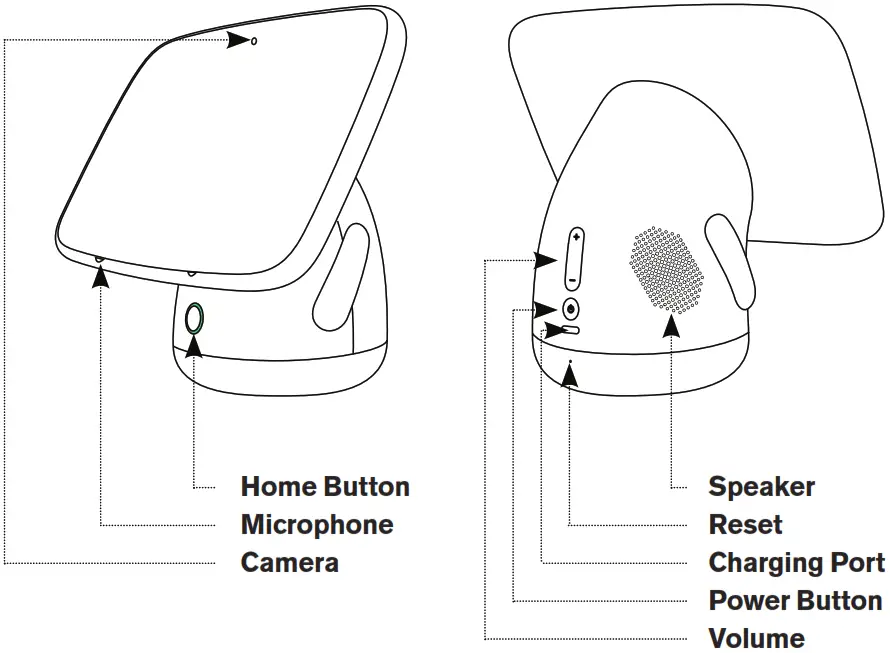 Home Button
Microphone
Camera

Speaker
Reset
Charging Port
Power Button
Volume