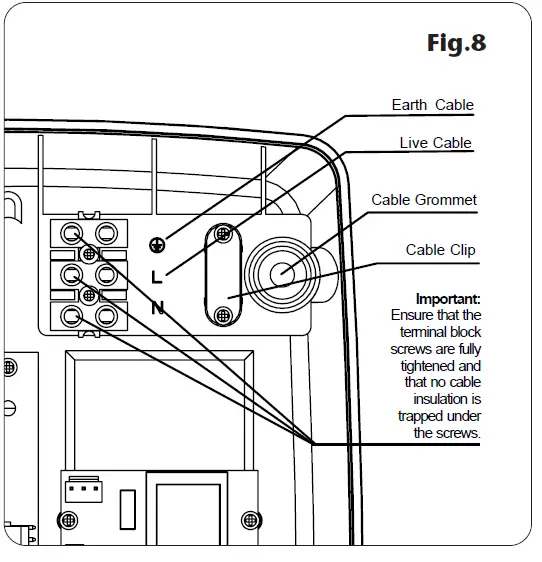 Fig.8

Earth Cable

Live Cable

Cable Grommet

Cable Clip

L

N

Important:
Ensure that the terminal block screws are fully tightened and that no cable insulation is trapped under the screws.