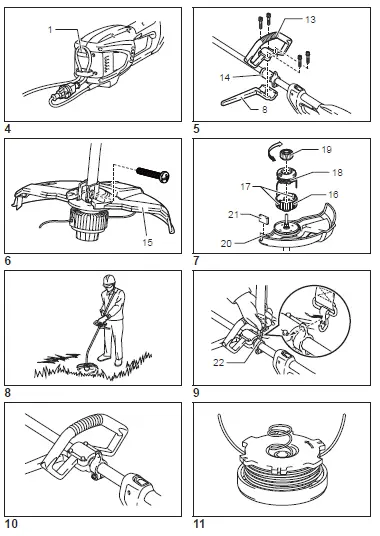 1

4

13

14

8

5

15

6

19

18

17

16

21

20

7

8

22

9

10

11