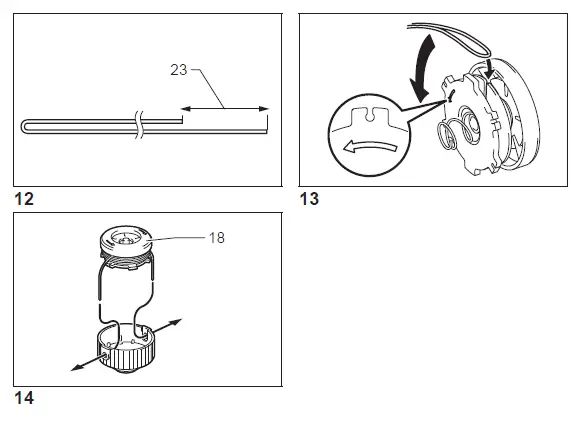 23

12

13

18

14