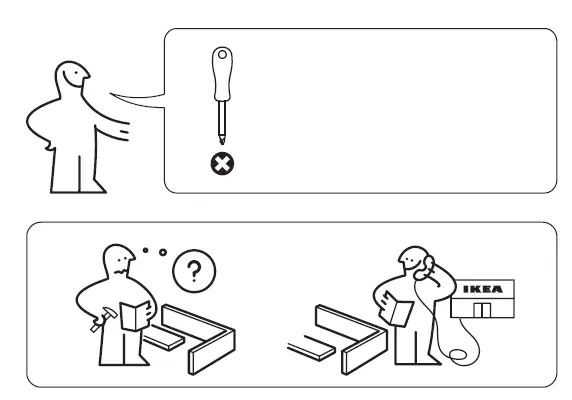 ?

IKEA