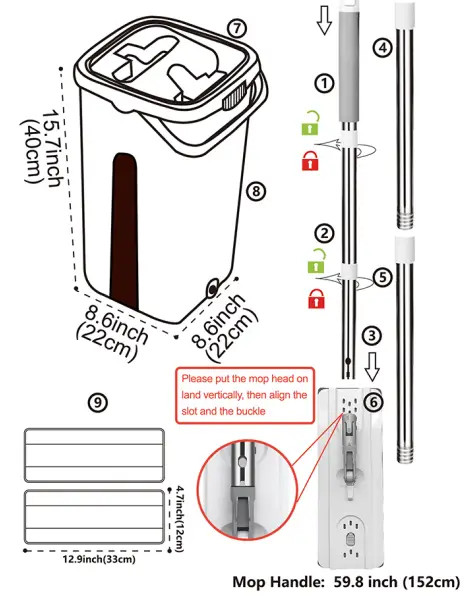 ⑦
15.7inch
(40cm)
⑧
8.6inch
(22cm)
8.6inch
(22cm)
①
④
②
⑤
③
⑥
Please put the mop head on land vertically, then align the slot and the buckle
⑨
4.7inch(12cm)
12.9inch(33cm)
Mop Handle: 59.8 inch (152cm)