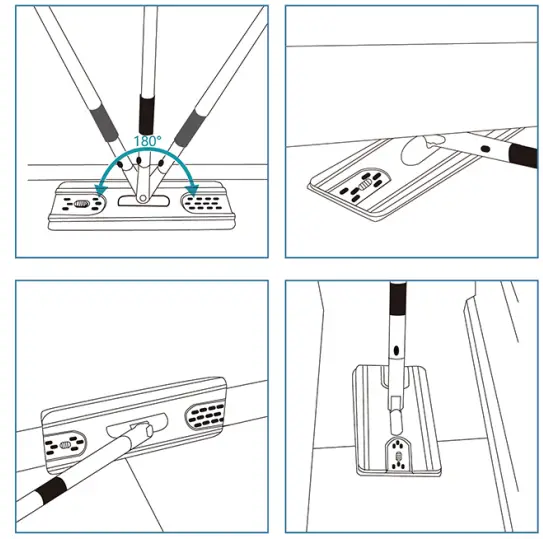 180°