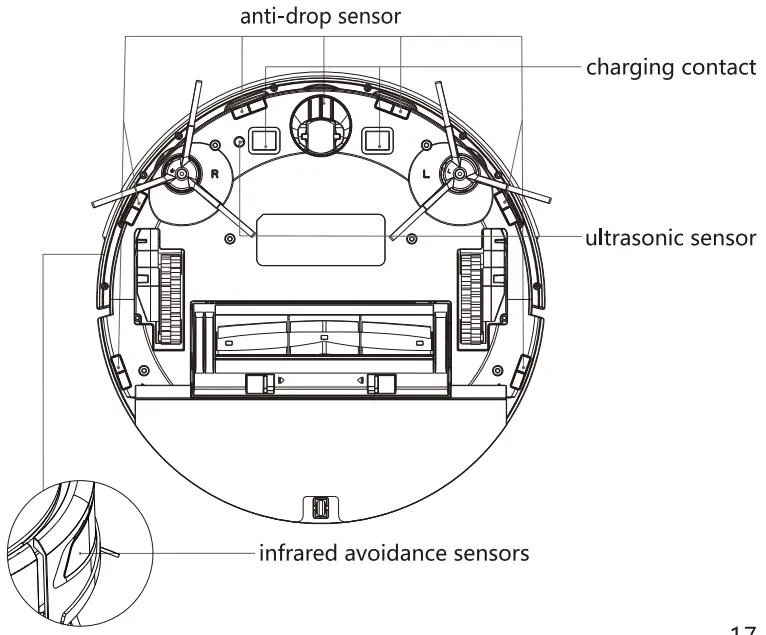 anti-drop sensor
charging contact
R
L
ultrasonic sensor
infrared avoidance sensors
17