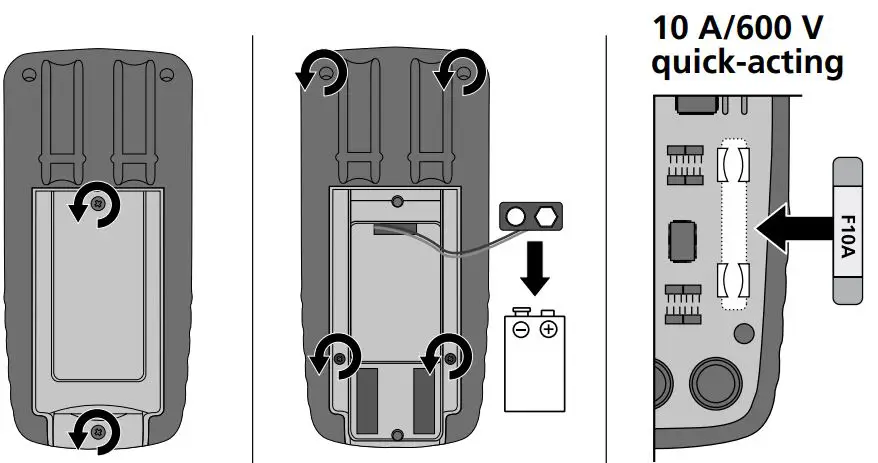 10 A/600 V
quick-acting

F10A