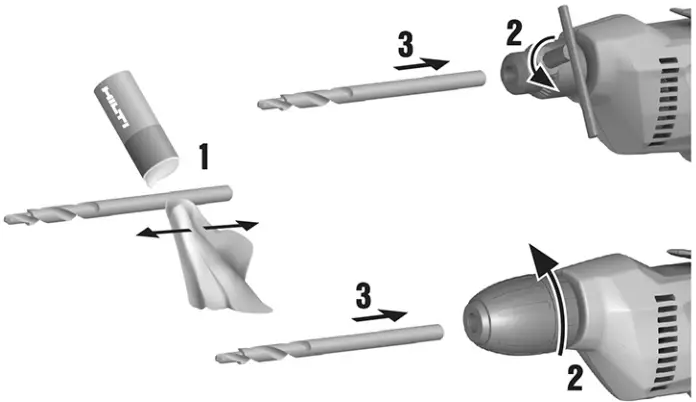 HILTI

1

3

2

3

2