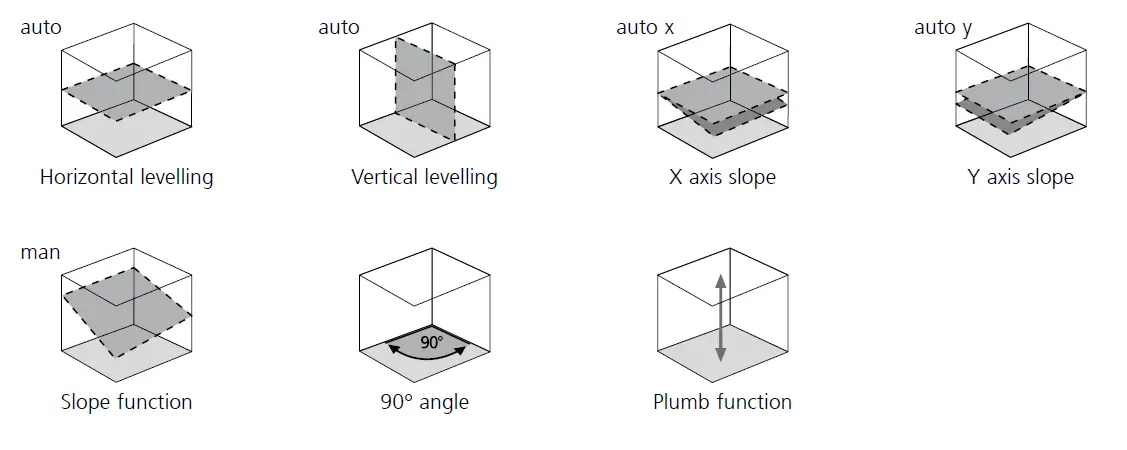 auto

Horizontal levelling

auto

Vertical levelling

auto x

X axis slope

auto y

Y axis slope

man

Slope function

90°

90° angle

Plumb function